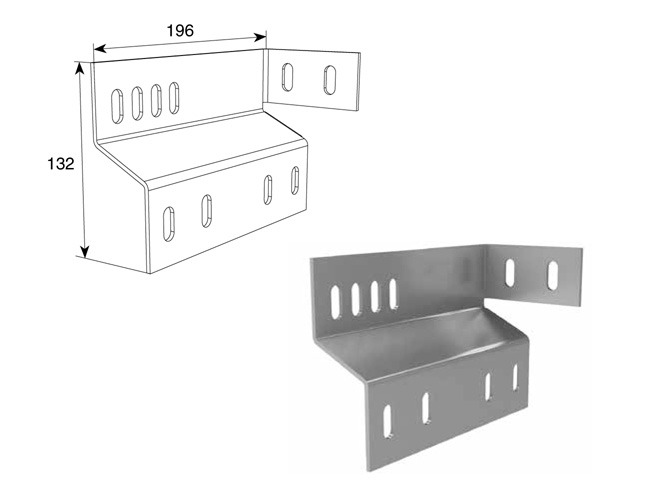 196

132